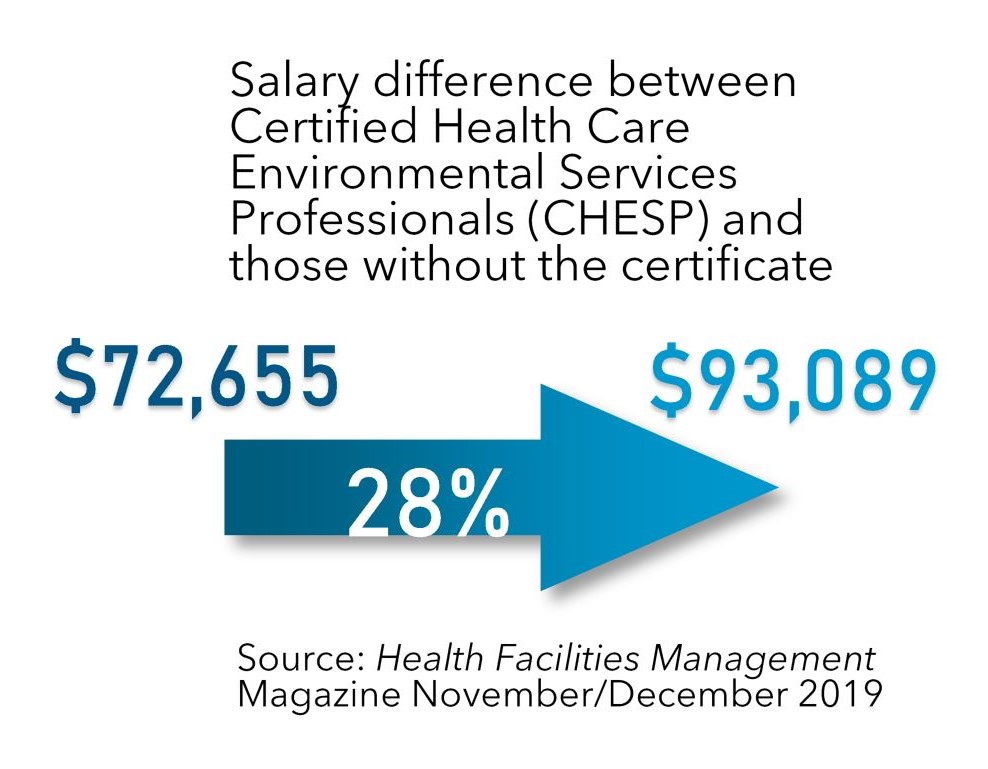 Salary difference between Certified Health Care Environmental Services Professionals (CHESP) and those without the certificate

\$72,655

28%

\$93,089

Source: Health Facilities Management Magazine November/December 2019