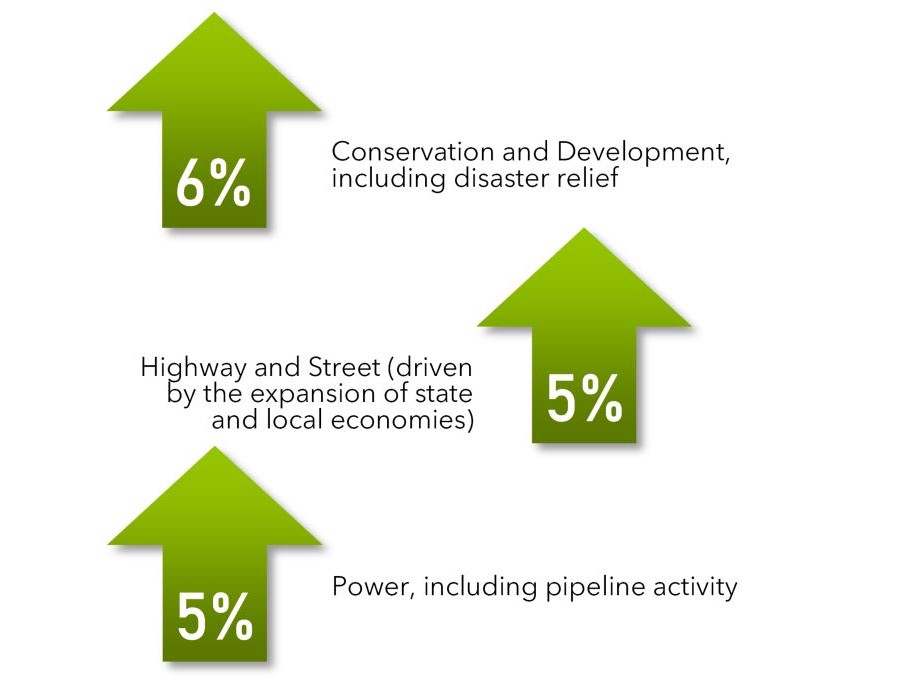 6%

Conservation and Development, including disaster relief

Highway and Street (driven by the expansion of state and local economies)

5%

5%

Power, including pipeline activity