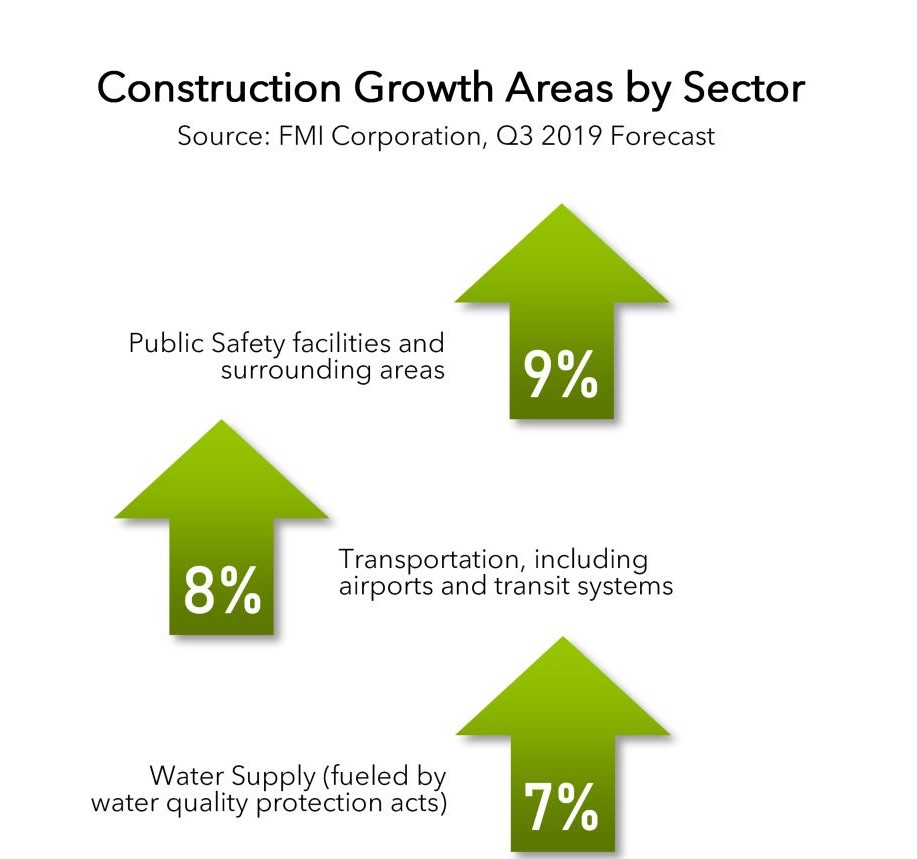 Construction Growth Areas by Sector
Source: FMI Corporation, Q3 2019 Forecast

Public Safety facilities and surrounding areas

9%

8%

Transportation, including airports and transit systems

Water Supply (fueled by water quality protection acts)

7%